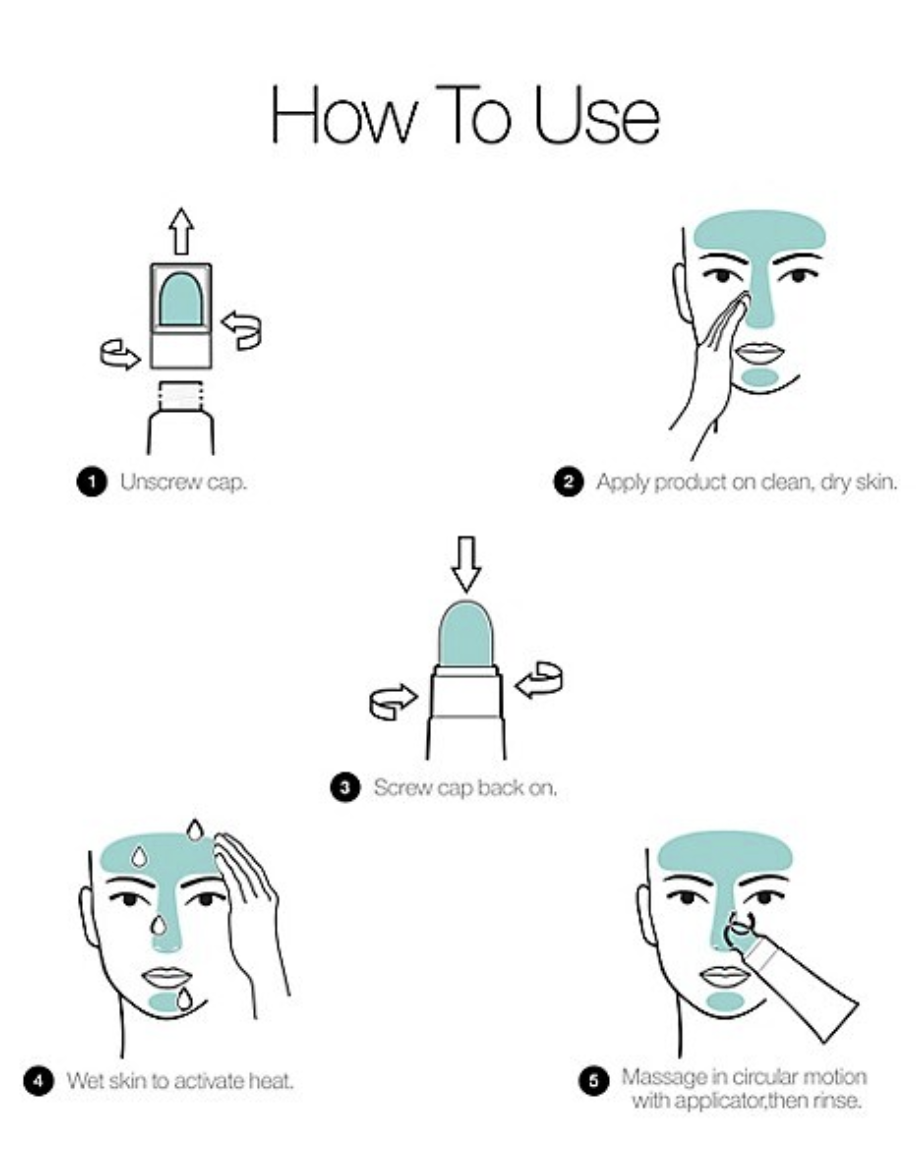 How To Use

1 Unscrew cap.

2 Apply product on clean, dry skin.

3 Screw cap back on.

4 Wet skin to activate heat.

5 Massage in circular motion with applicator,then rinse.